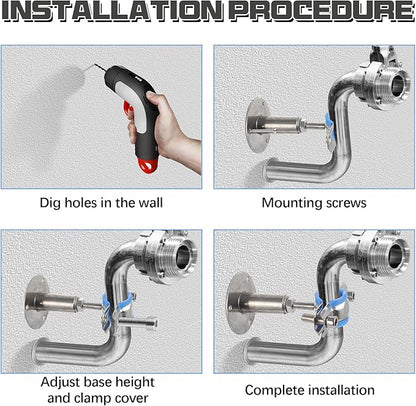 INSTALLATION PROCEDURE

Dig holes in the wall

Mounting screws

Adjust base height and clamp cover

Complete installation