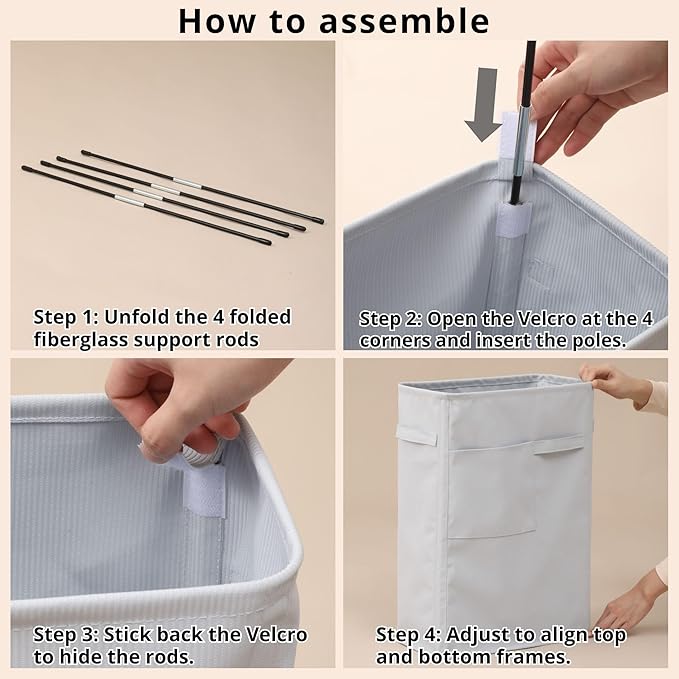 How to assemble

Step 1: Unfold the 4 folded fiberglass support rods

Step 2: Open the Velcro at the 4 corners and insert the poles.

Step 3: Stick back the Velcro to hide the rods.

Step 4: Adjust to align top and bottom frames.