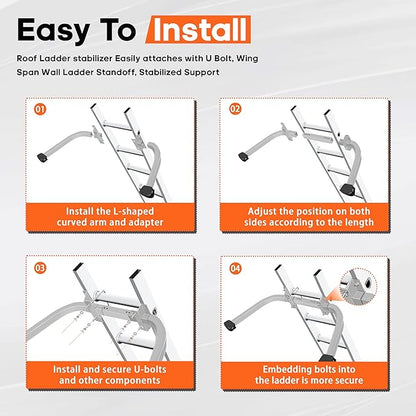 Easy To Install

Roof Ladder stabilizer Easily attaches with U Bolt, Wing Span Wall Ladder Standoff, Stabilized Support

01

Install the L-shaped curved arm and adapter

02

Adjust the position on both sides according to the length

03

Install and secure U-bolts and other components

04

Embedding bolts into the ladder is more secure