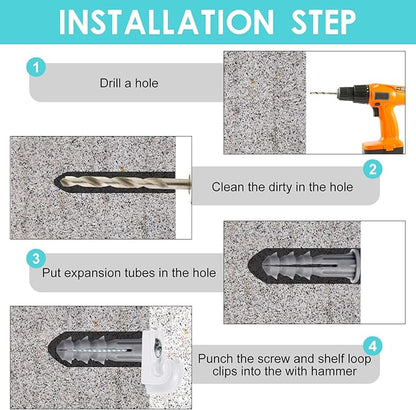 INSTALLATION STEP

1

Drill a hole

2

Clean the dirty in the hole

3

Put expansion tubes in the hole

4

Punch the screw and shelf loop clips into the with hammer