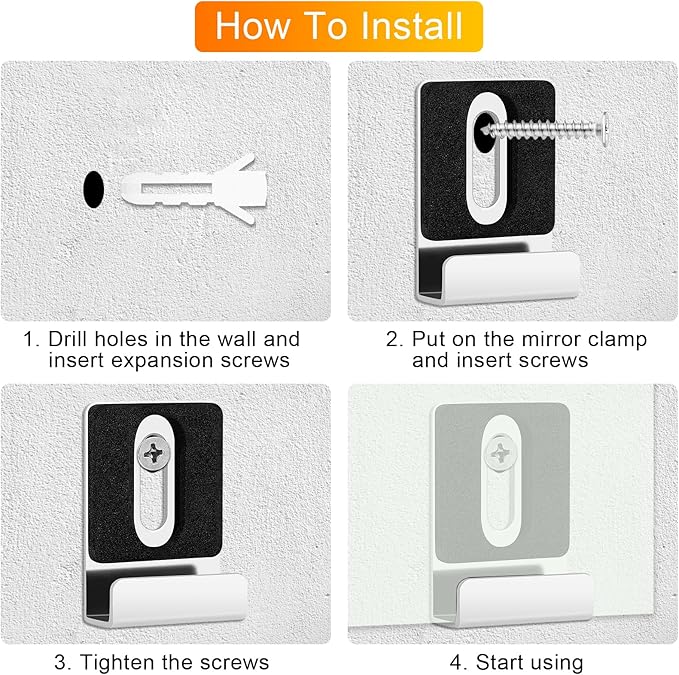 How To Install

1. Drill holes in the wall and insert expansion screws

2. Put on the mirror clamp and insert screws

3. Tighten the screws

4. Start using