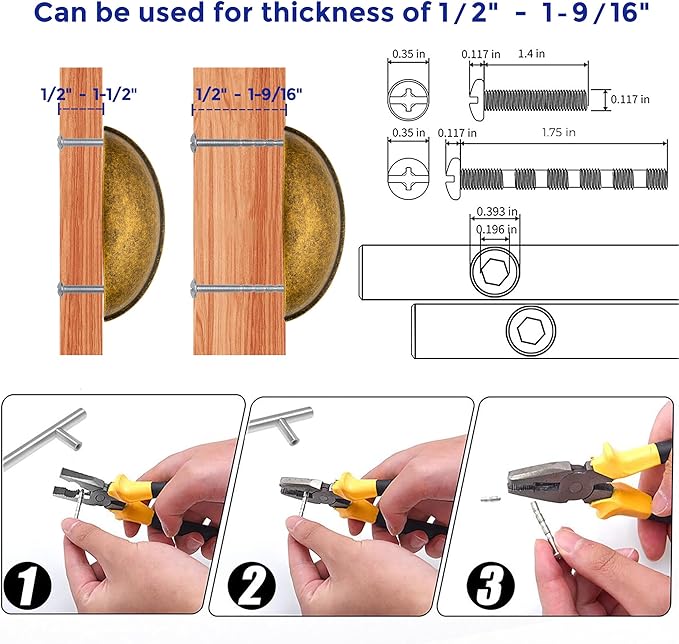 Can be used for thickness of 1/2" - 1-9/16"

1/2" - 1-1/2"

1/2" - 1-9/16"

0.35 in

0.117 in

1.4 in

0.117 in

0.35 in

0.117 in

1.75 in

0.393 in

0.196 in

1

2

3