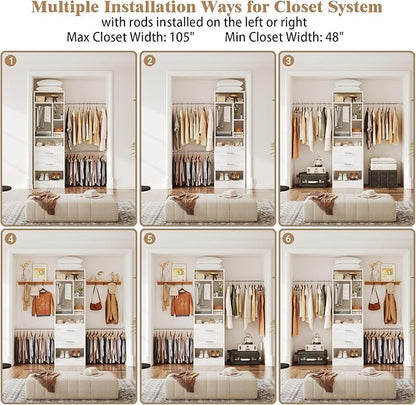 Multiple Installation Ways for Closet System
with rods installed on the left or right
Max Closet Width: 105"    Min Closet Width: 48"

1

2

3

4

5

6