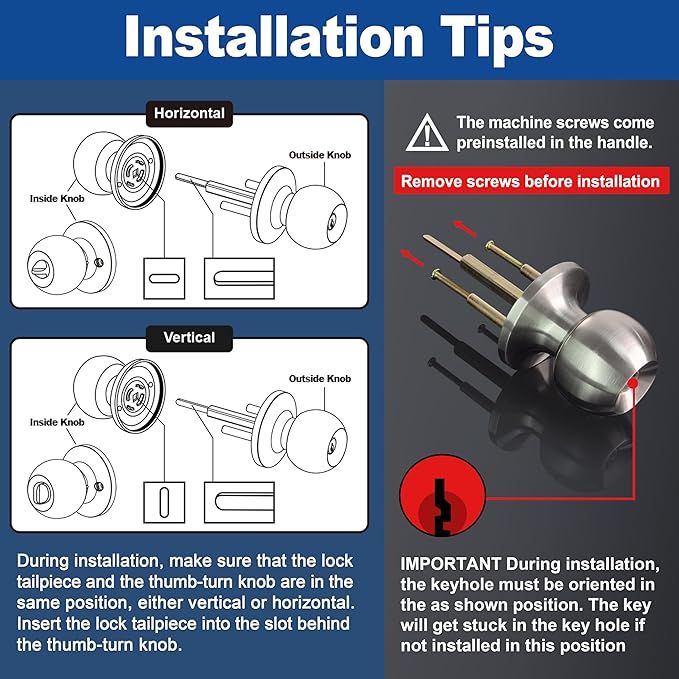 Installation Tips

Horizontal

Inside Knob

Outside Knob

Vertical

Inside Knob

Outside Knob

During installation, make sure that the lock tailpiece and the thumb-turn knob are in the same position, either vertical or horizontal. Insert the lock tailpiece into the slot behind the thumb-turn knob.

The machine screws come preinstalled in the handle.

Remove screws before installation

IMPORTANT During installation, the keyhole must be oriented in the as shown position. The key will get stuck in the key hole if not installed in this position