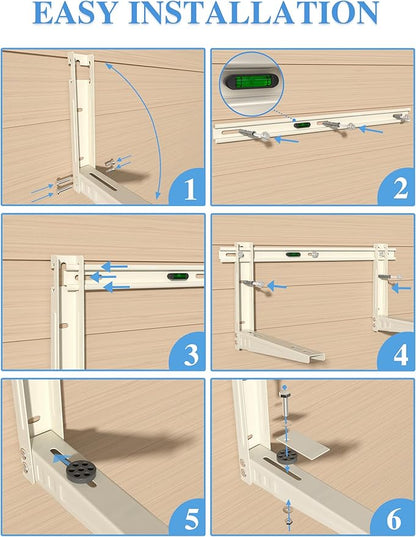 EASY INSTALLATION

1

2

3

4

5

6