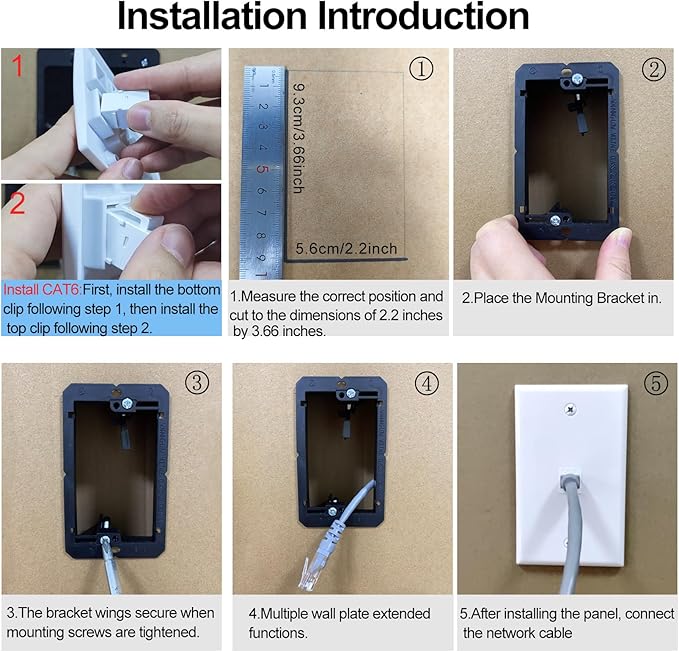 Installation Introduction

1

2

Install CAT6:First, install the bottom clip following step 1, then install the top clip following step 2.

①

9.3cm/3.66inch

5.6cm/2.2inch

1 2 3 4 5 6 7 8 9

1.Measure the correct position and cut to the dimensions of 2.2 inches by 3.66 inches.

②

2.Place the Mounting Bracket in.

③

3.The bracket wings secure when mounting screws are tightened.

④

4.Multiple wall plate extended functions.

⑤

5.After installing the panel, connect the network cable