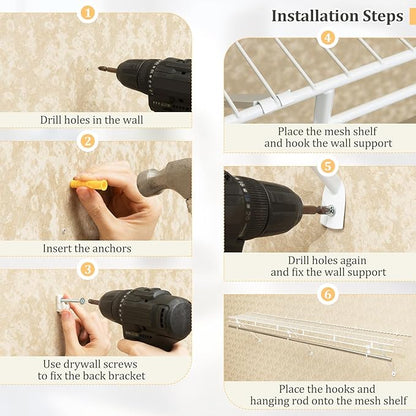 Installation Steps

1

Drill holes in the wall

2

Insert the anchors

3

Use drywall screws to fix the back bracket

4

Place the mesh shelf and hook the wall support

5

Drill holes again and fix the wall support

6

Place the hooks and hanging rod onto the mesh shelf