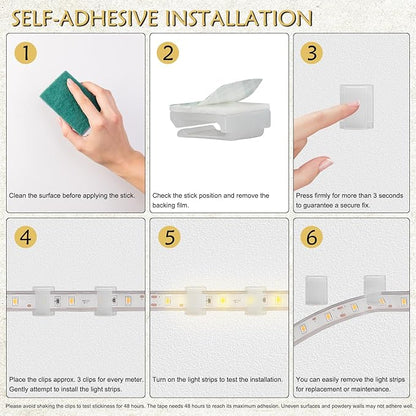 SELF-ADHESIVE INSTALLATION

1

Clean the surface before applying the stick.

2

Check the stick position and remove the backing film.

3

Press firmly for more than 3 seconds to guarantee a secure fix.

4

Place the clips approx. 3 clips for every meter. Gently attempt to install the light strips.

5

Turn on the light strips to test the installation.

6

You can easily remove the light strips for replacement or maintenance.

Please avoid shaking the clips to test stickiness for 48 hours. The tape needs 48 hours to reach its maximum adhesion. Uneven surfaces and powdery walls may not adhere well.