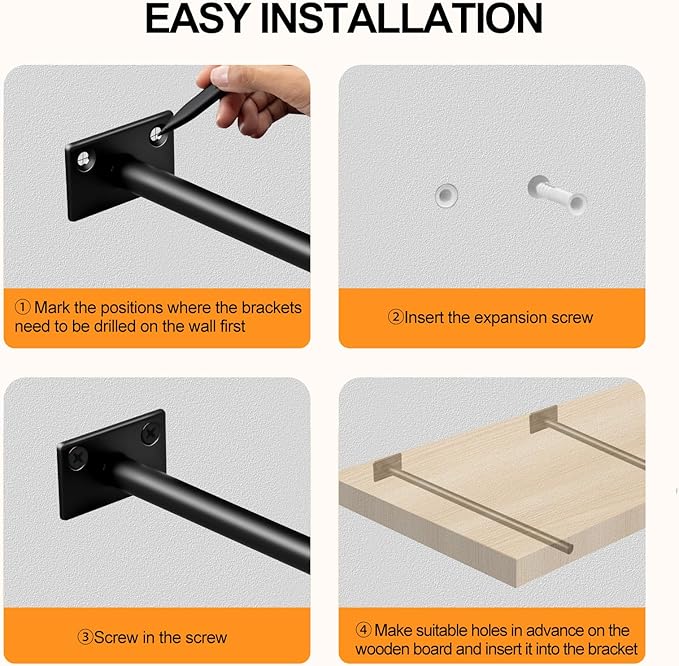 EASY INSTALLATION

① Mark the positions where the brackets need to be drilled on the wall first

②Insert the expansion screw

③Screw in the screw

④ Make suitable holes in advance on the wooden board and insert it into the bracket