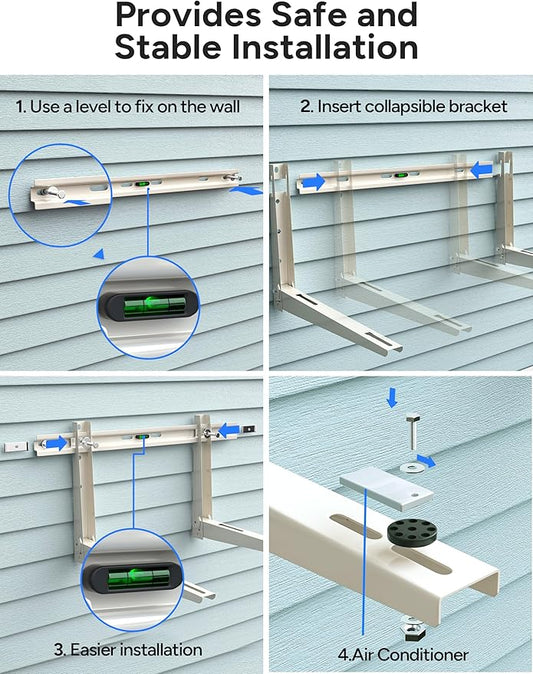 Provides Safe and Stable Installation

1. Use a level to fix on the wall

2. Insert collapsible bracket

3. Easier installation

4.Air Conditioner